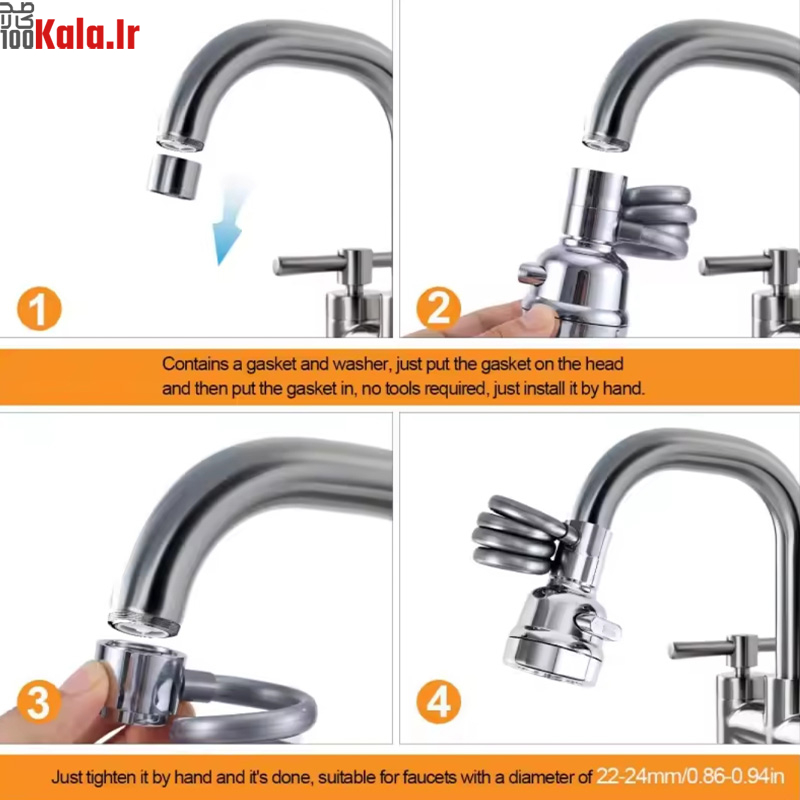 100Kala.Ir

1

2

Contains a gasket and washer, just put the gasket on the head and then put the gasket in, no tools required, just install it by hand.

3

4

Just tighten it by hand and it's done, suitable for faucets with a diameter of 22-24mm/0.86-0.94in