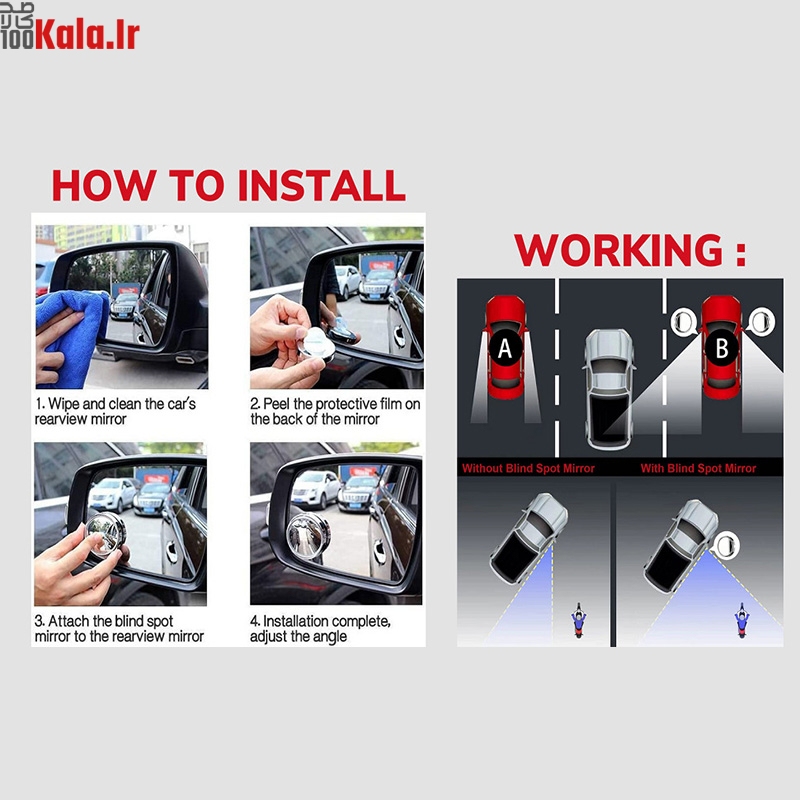 صد 100Kala.Ir

HOW TO INSTALL

1. Wipe and clean the car's rearview mirror

2. Peel the protective film on the back of the mirror

3. Attach the blind spot mirror to the rearview mirror

4. Installation complete, adjust the angle

WORKING :

A

B

Without Blind Spot Mirror

With Blind Spot Mirror